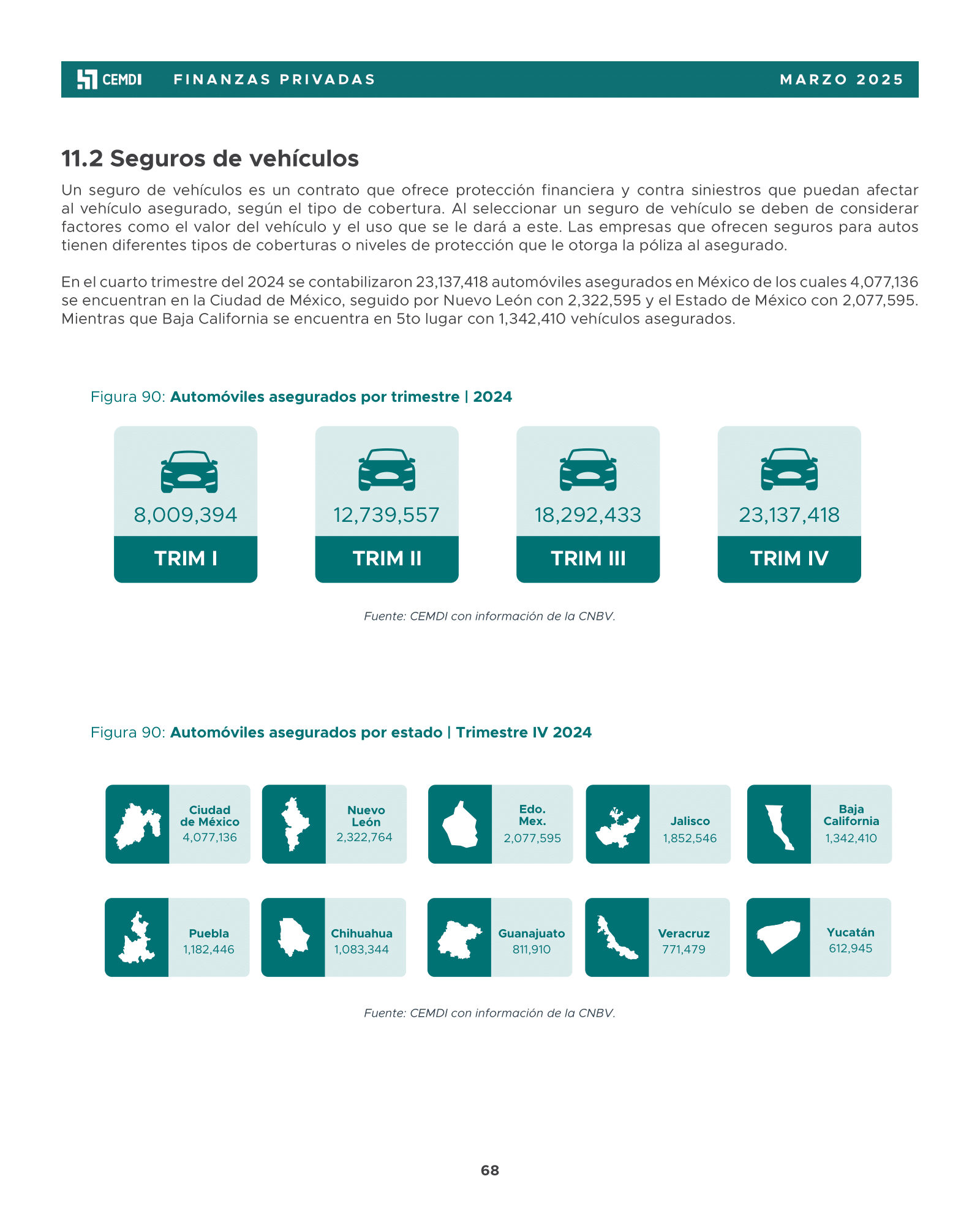 CEMDI FINANZAS PRIVADAS MARZO 2025

11.2 Seguros de vehículos

Un seguro de vehículos es un contrato que ofrece protección financiera y contra siniestros que puedan afectar al vehículo asegurado, según el tipo de cobertura. Al seleccionar un seguro de vehículo se deben de considerar factores como el valor del vehículo y el uso que se le dará a este. Las empresas que ofrecen seguros para autos tienen diferentes tipos de coberturas o niveles de protección que le otorga la póliza al asegurado.

En el cuarto trimestre del 2024 se contabilizaron 23,137,418 automóviles asegurados en México de los cuales 4,077,136 se encuentran en la Ciudad de México, seguido por Nuevo León con 2,322,595 y el Estado de México con 2,077,595. Mientras que Baja California se encuentra en 5to lugar con 1,342,410 vehículos asegurados.

Figura 90: Automóviles asegurados por trimestre | 2024

8,009,394
TRIM I

12,739,557
TRIM II

18,292,433
TRIM III

23,137,418
TRIM IV

Fuente: CEMDI con información de la CNBV.

Figura 90: Automóviles asegurados por estado | Trimestre IV 2024

Ciudad de México
4,077,136

Nuevo León
2,322,764

Edo. Mex.
2,077,595

Jalisco
1,852,546

Baja California
1,342,410

Puebla
1,182,446

Chihuahua
1,083,344

Guanajuato
811,910

Veracruz
771,479

Yucatán
612,945

Fuente: CEMDI con información de la CNBV.

68